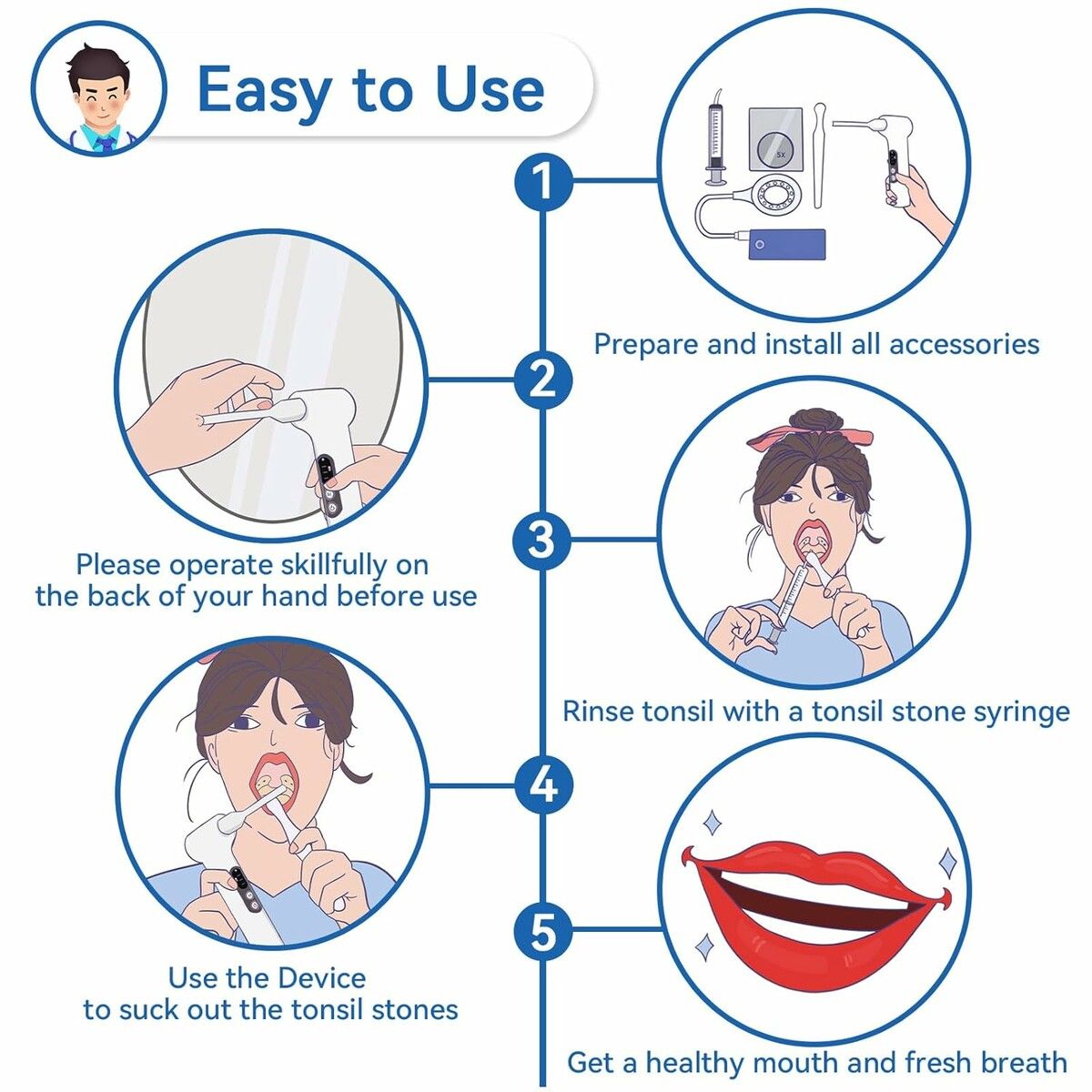 Easy to Use

1

5X

Prepare and install all accessories

2

Please operate skillfully on the back of your hand before use

3

Rinse tonsil with a tonsil stone syringe

4

Use the Device to suck out the tonsil stones

5

Get a healthy mouth and fresh breath