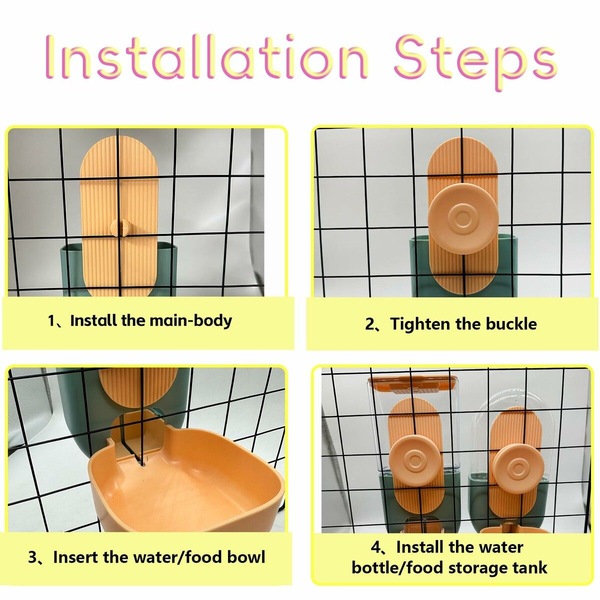 Installation Steps

1、Install the main-body

2、Tighten the buckle

3、Insert the water/food bowl

4、Install the water bottle/food storage tank