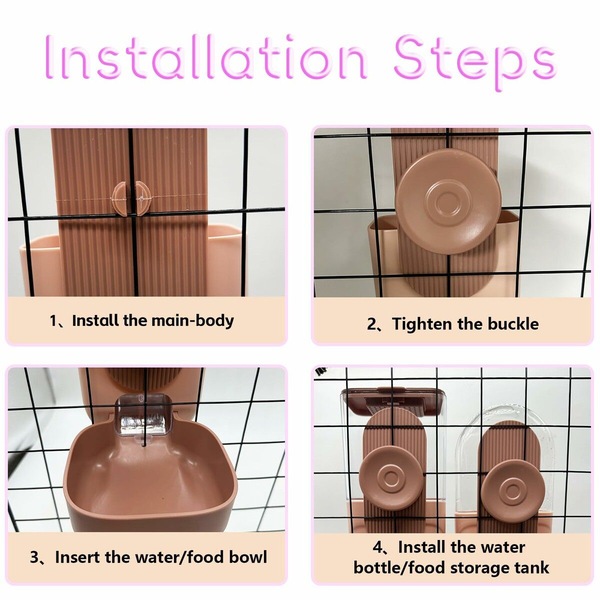 Installation Steps

1、Install the main-body

2、Tighten the buckle

3、Insert the water/food bowl

4、Install the water bottle/food storage tank