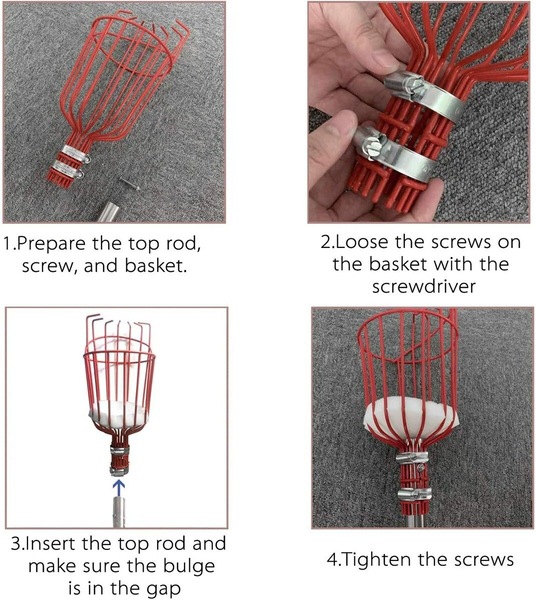 1.Prepare the top rod, screw, and basket.

2.Loose the screws on the basket with the screwdriver

3.Insert the top rod and make sure the bulge is in the gap

4.Tighten the screws