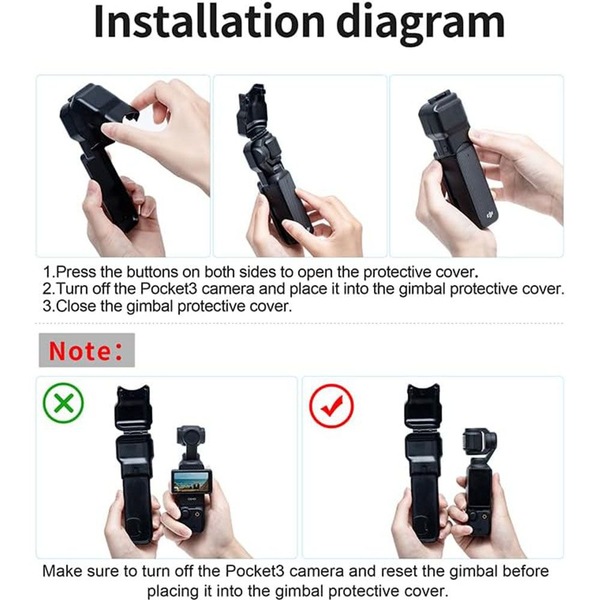 Installation diagram

1.Press the buttons on both sides to open the protective cover.
2.Turn off the Pocket3 camera and place it into the gimbal protective cover.
3.Close the gimbal protective cover.

Note:

Make sure to turn off the Pocket3 camera and reset the gimbal before placing it into the gimbal protective cover.