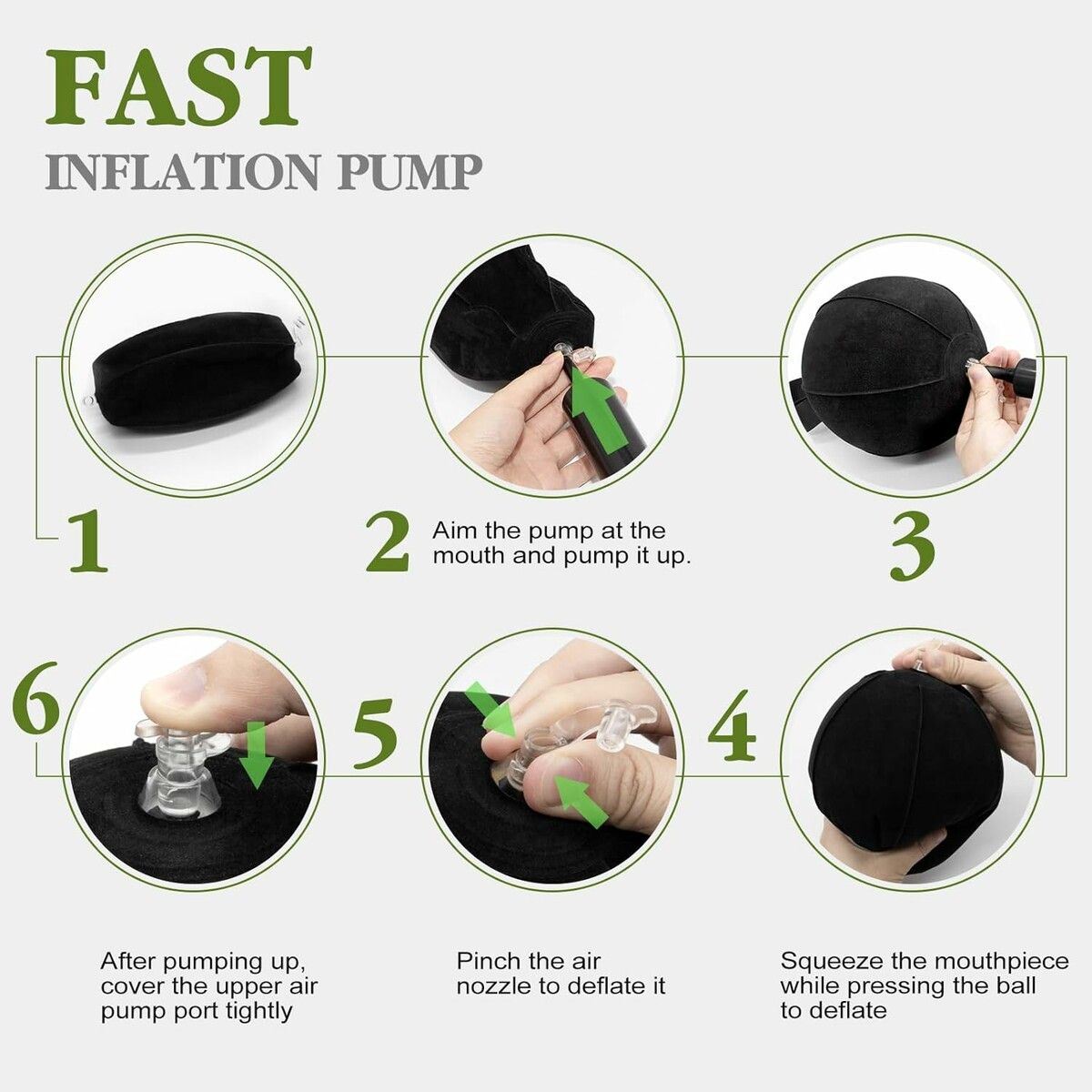 FAST
INFLATION PUMP

1

2 Aim the pump at the mouth and pump it up.

3

6

5

4

After pumping up, cover the upper air pump port tightly

Pinch the air nozzle to deflate it

Squeeze the mouthpiece while pressing the ball to deflate