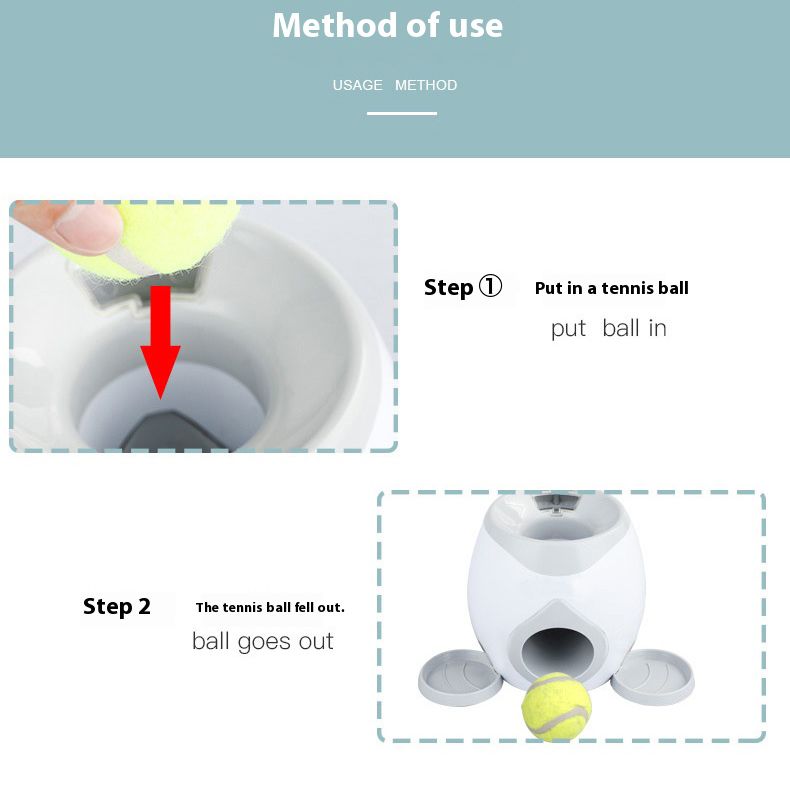 Method of use

USAGE METHOD

Step ① Put in a tennis ball

put ball in

Step 2 The tennis ball fell out.

ball goes out