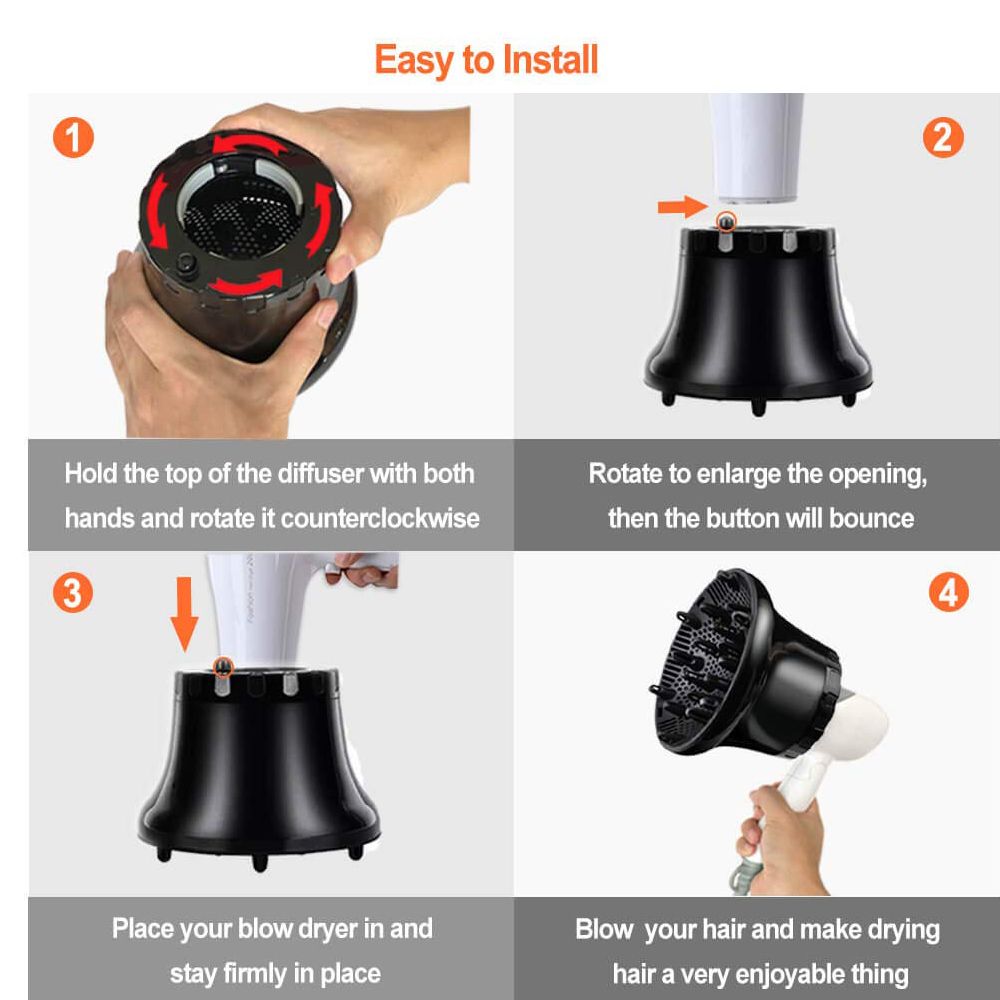 Easy to Install

1

Hold the top of the diffuser with both hands and rotate it counterclockwise

2

Rotate to enlarge the opening, then the button will bounce

3

Place your blow dryer in and stay firmly in place

4

Blow your hair and make drying hair a very enjoyable thing