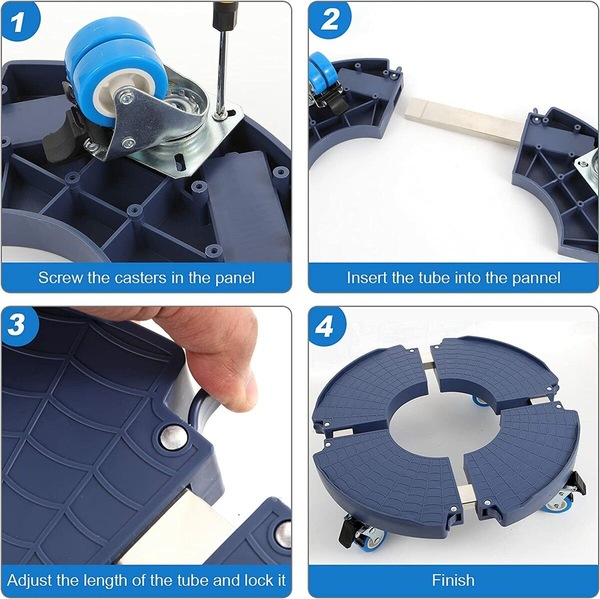 1

Screw the casters in the panel

2

Insert the tube into the pannel

3

Adjust the length of the tube and lock it

4

Finish