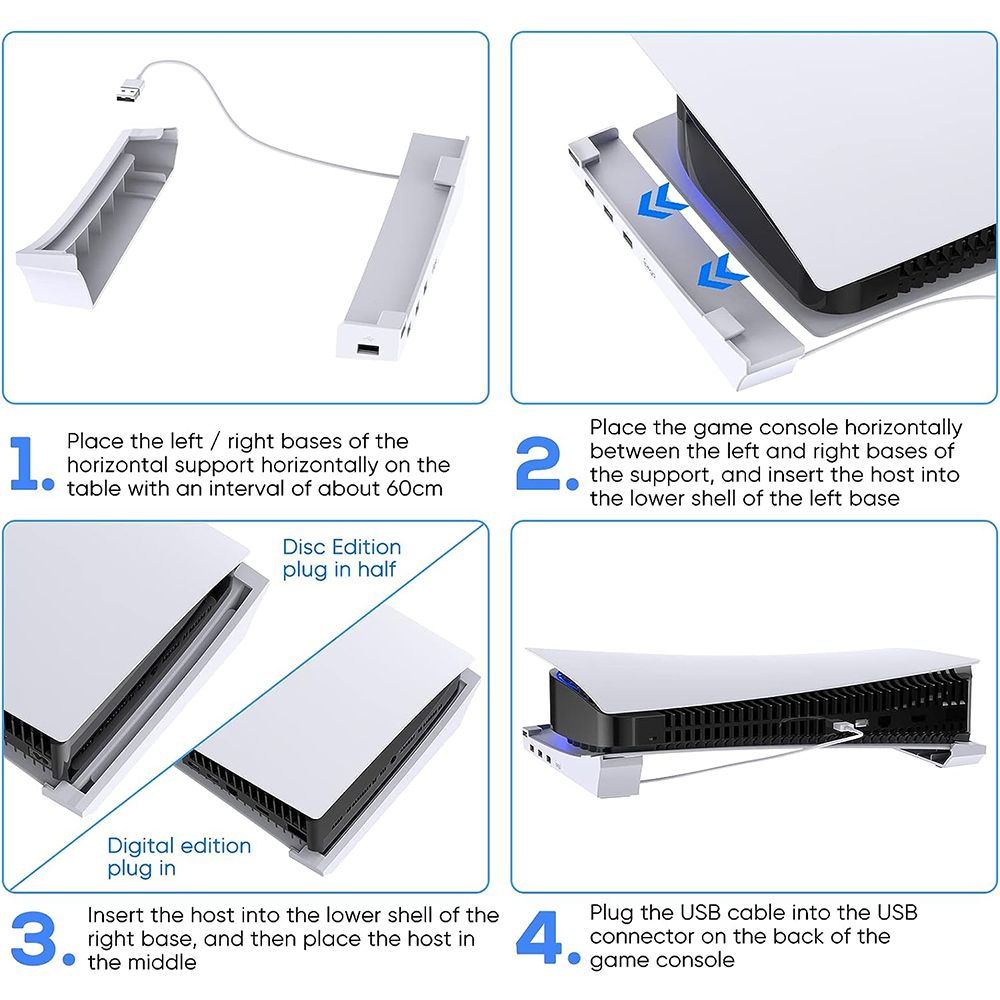 1. Place the left / right bases of the horizontal support horizontally on the table with an interval of about 60cm

2. Place the game console horizontally between the left and right bases of the support, and insert the host into the lower shell of the left base

Disc Edition plug in half

Digital edition plug in

3. Insert the host into the lower shell of the right base, and then place the host in the middle

4. Plug the USB cable into the USB connector on the back of the game console