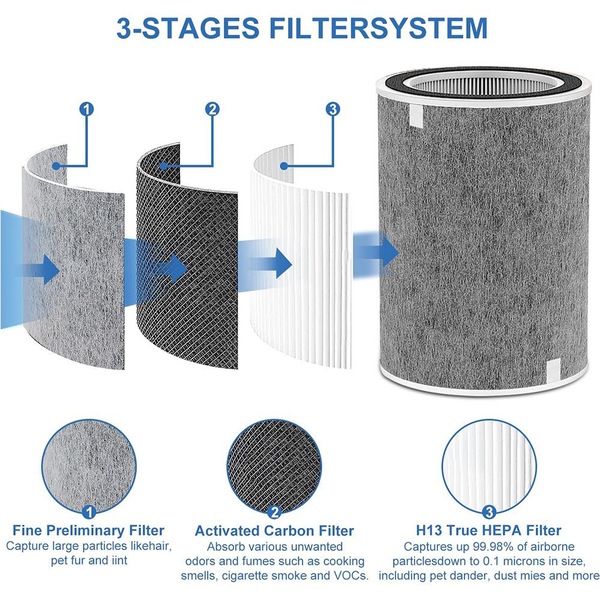 3-STAGES FILTERSYSTEM

1

2

3

1

Fine Preliminary Filter
Capture large particles likehair, pet fur and iint

2

Activated Carbon Filter
Absorb various unwanted odors and fumes such as cooking smells, cigarette smoke and VOCs.

3

H13 True HEPA Filter
Captures up 99.98% of airborne particlesdown to 0.1 microns in size, including pet dander, dust mies and more