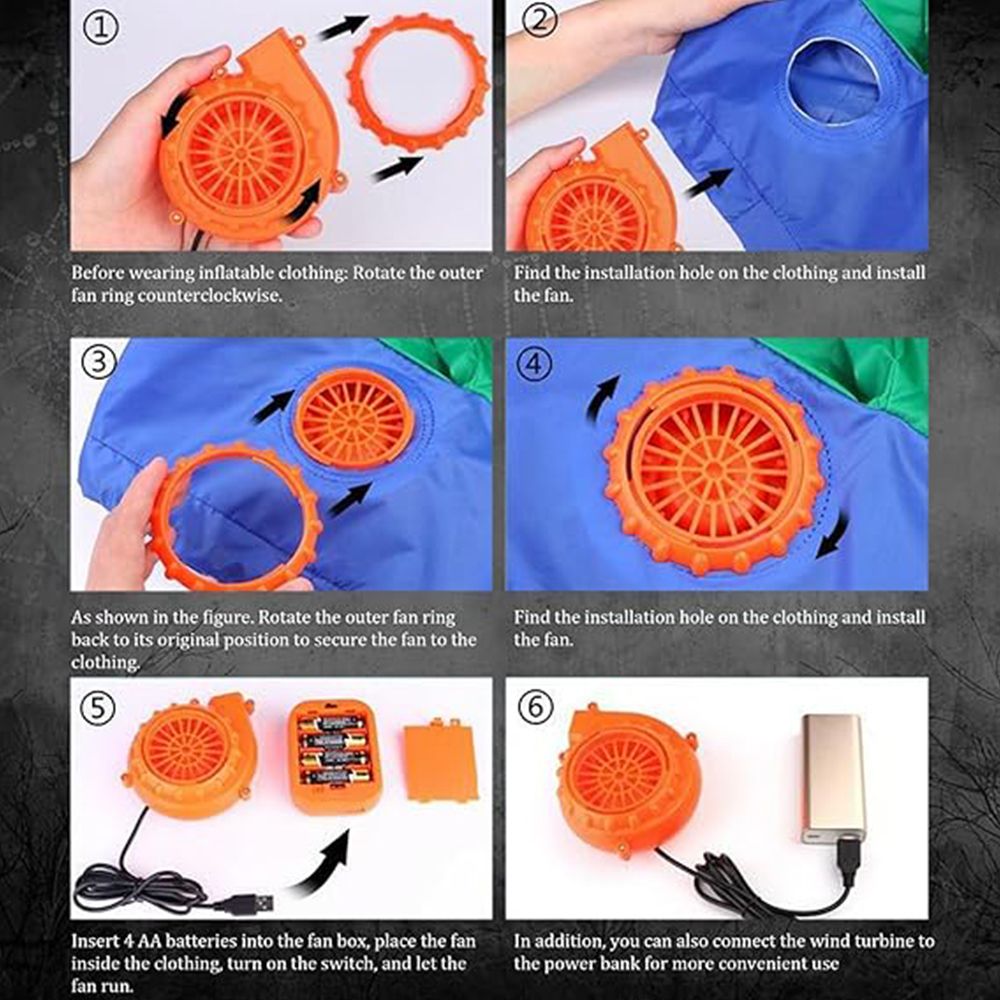 ①

Before wearing inflatable clothing: Rotate the outer fan ring counterclockwise.

②

Find the installation hole on the clothing and install the fan.

③

As shown in the figure. Rotate the outer fan ring back to its original position to secure the fan to the clothing.

④

Find the installation hole on the clothing and install the fan.

⑤

Insert 4 AA batteries into the fan box, place the fan inside the clothing, turn on the switch, and let the fan run.

⑥

In addition, you can also connect the wind turbine to the power bank for more convenient use