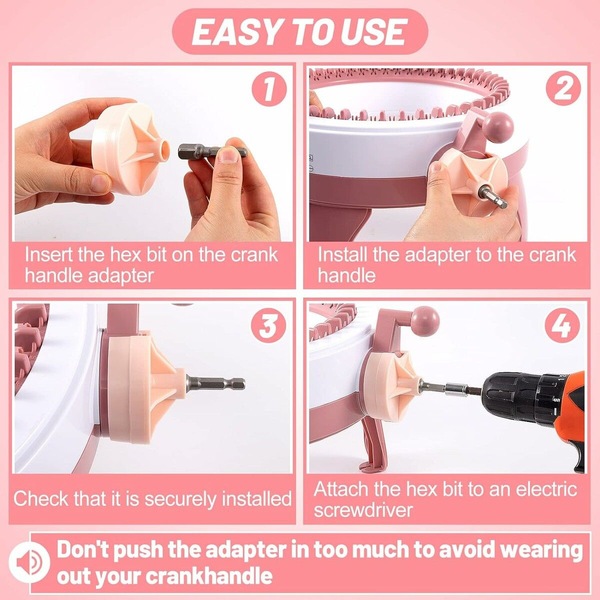 EASY TO USE

1

Insert the hex bit on the crank handle adapter

2

Install the adapter to the crank handle

3

Check that it is securely installed

4

Attach the hex bit to an electric screwdriver

Don't push the adapter in too much to avoid wearing out your crankhandle