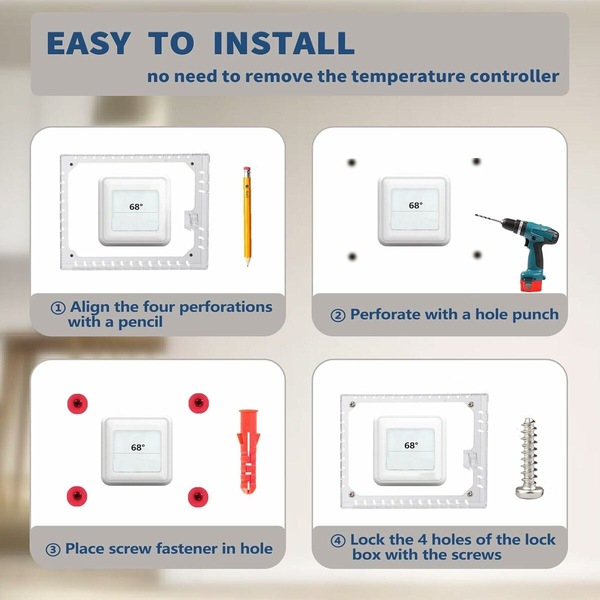 EASY TO INSTALL
no need to remove the temperature controller

68°

① Align the four perforations with a pencil

68°

② Perforate with a hole punch

68°

③ Place screw fastener in hole

68°

④ Lock the 4 holes of the lock box with the screws