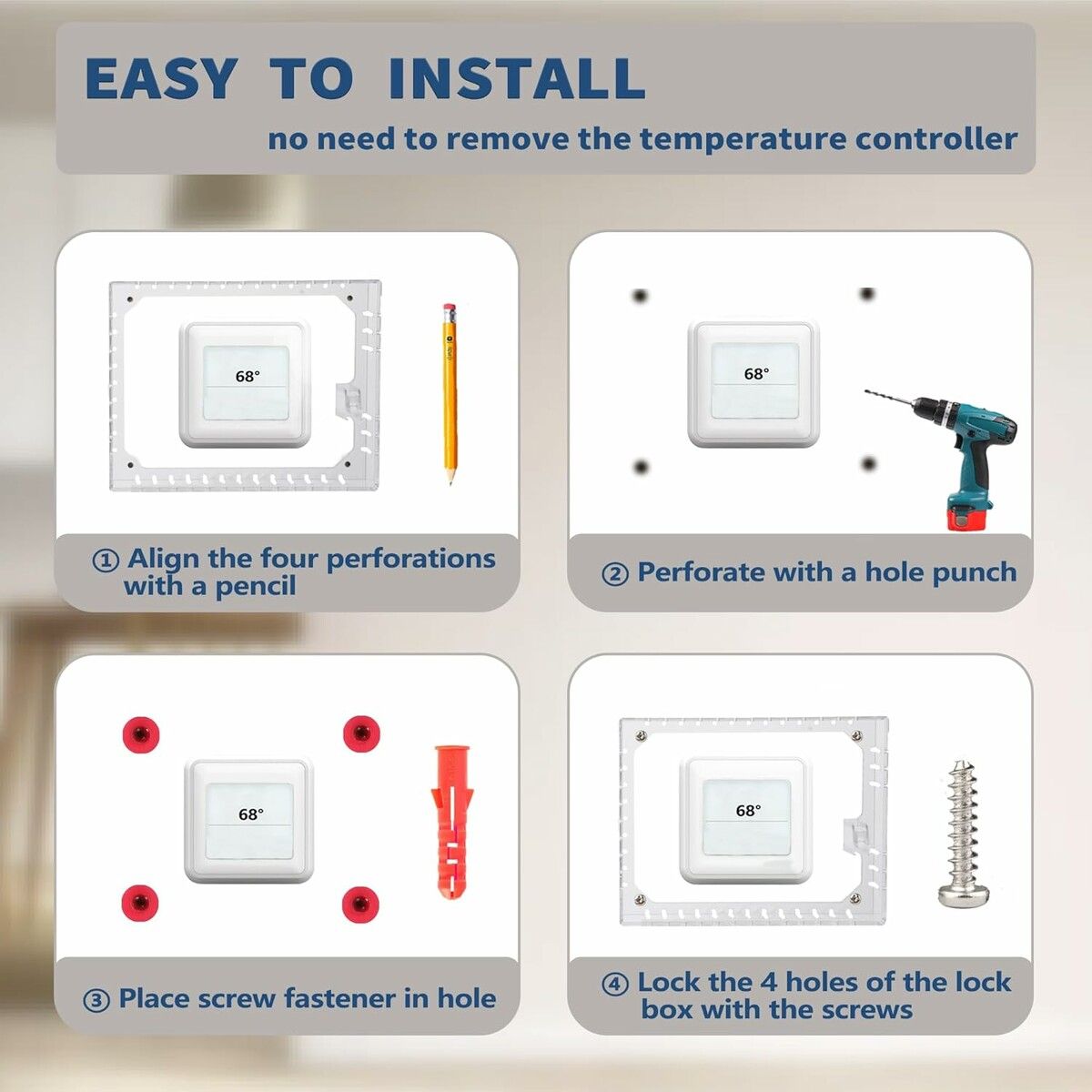 EASY TO INSTALL

no need to remove the temperature controller

68°

① Align the four perforations with a pencil

68°

② Perforate with a hole punch

68°

③ Place screw fastener in hole

68°

④ Lock the 4 holes of the lock box with the screws