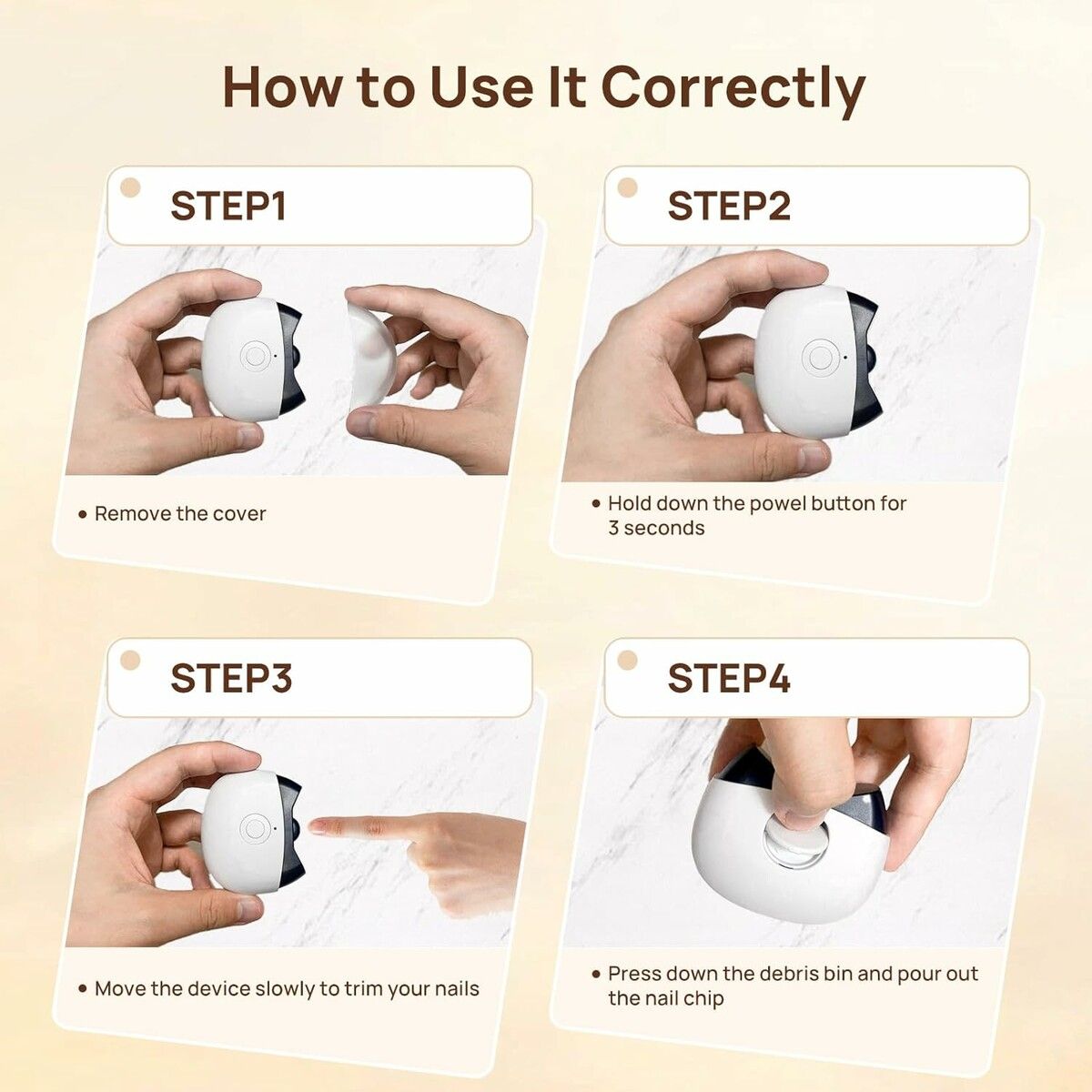 How to Use It Correctly

STEP1

• Remove the cover

STEP2

• Hold down the powel button for 3 seconds

STEP3

• Move the device slowly to trim your nails

STEP4

• Press down the debris bin and pour out the nail chip