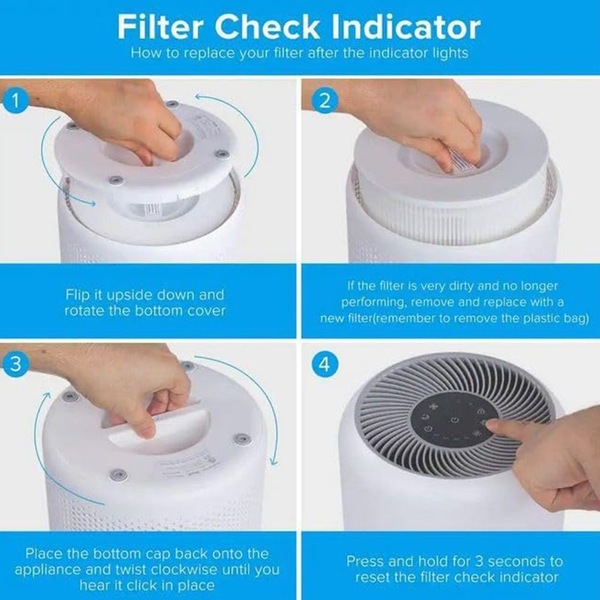 Filter Check Indicator
How to replace your filter after the indicator lights

1

Flip it upside down and rotate the bottom cover

2

If the filter is very dirty and no longer performing, remove and replace with a new filter(remember to remove the plastic bag)

3

Place the bottom cap back onto the appliance and twist clockwise until you hear it click in place

4

Press and hold for 3 seconds to reset the filter check indicator