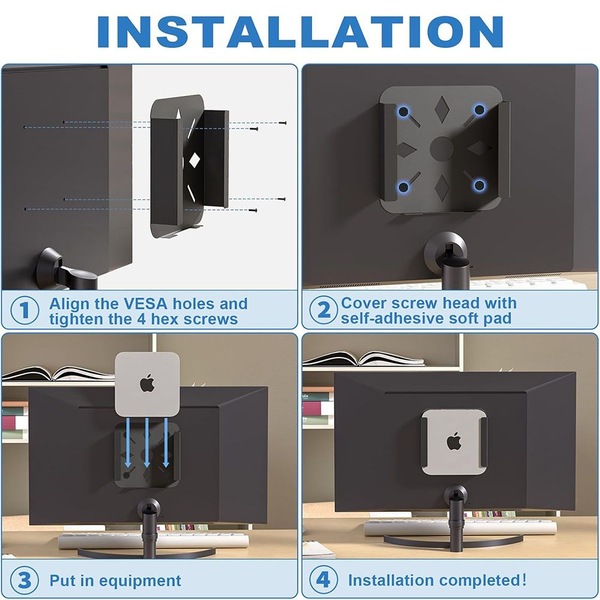 INSTALLATION

1 Align the VESA holes and tighten the 4 hex screws

2 Cover screw head with self-adhesive soft pad

3 Put in equipment

4 Installation completed!