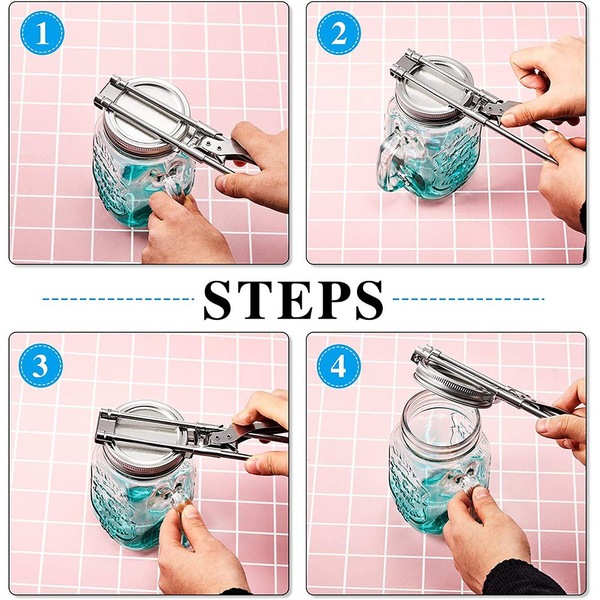 1

2

STEPS

3

4