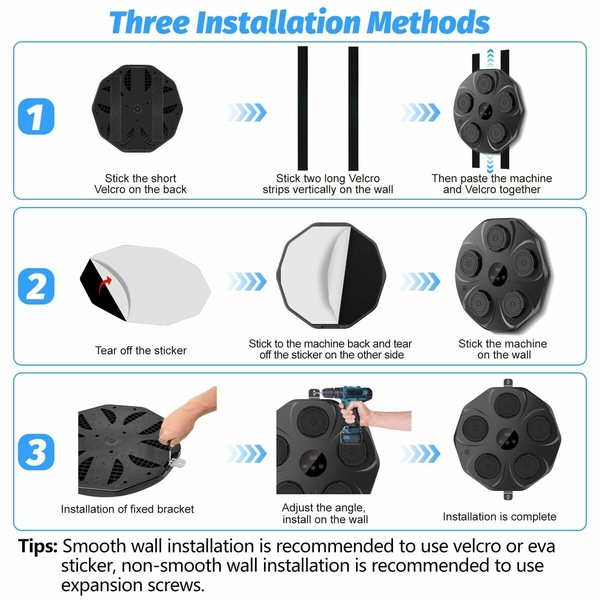 Three Installation Methods

1

Stick the short Velcro on the back

Stick two long Velcro strips vertically on the wall

Then paste the machine and Velcro together

2

Tear off the sticker

Stick to the machine back and tear off the sticker on the other side

Stick the machine on the wall

3

Installation of fixed bracket

Adjust the angle, install on the wall

Installation is complete

Tips: Smooth wall installation is recommended to use velcro or eva sticker, non-smooth wall installation is recommended to use expansion screws.