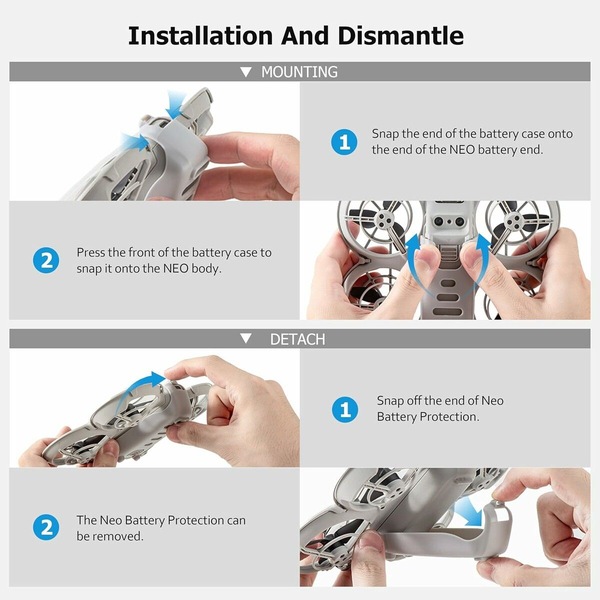 Installation And Dismantle

▼ MOUNTING

1 Snap the end of the battery case onto the end of the NEO battery end.

2 Press the front of the battery case to snap it onto the NEO body.

▼ DETACH

1 Snap off the end of Neo Battery Protection.

2 The Neo Battery Protection can be removed.