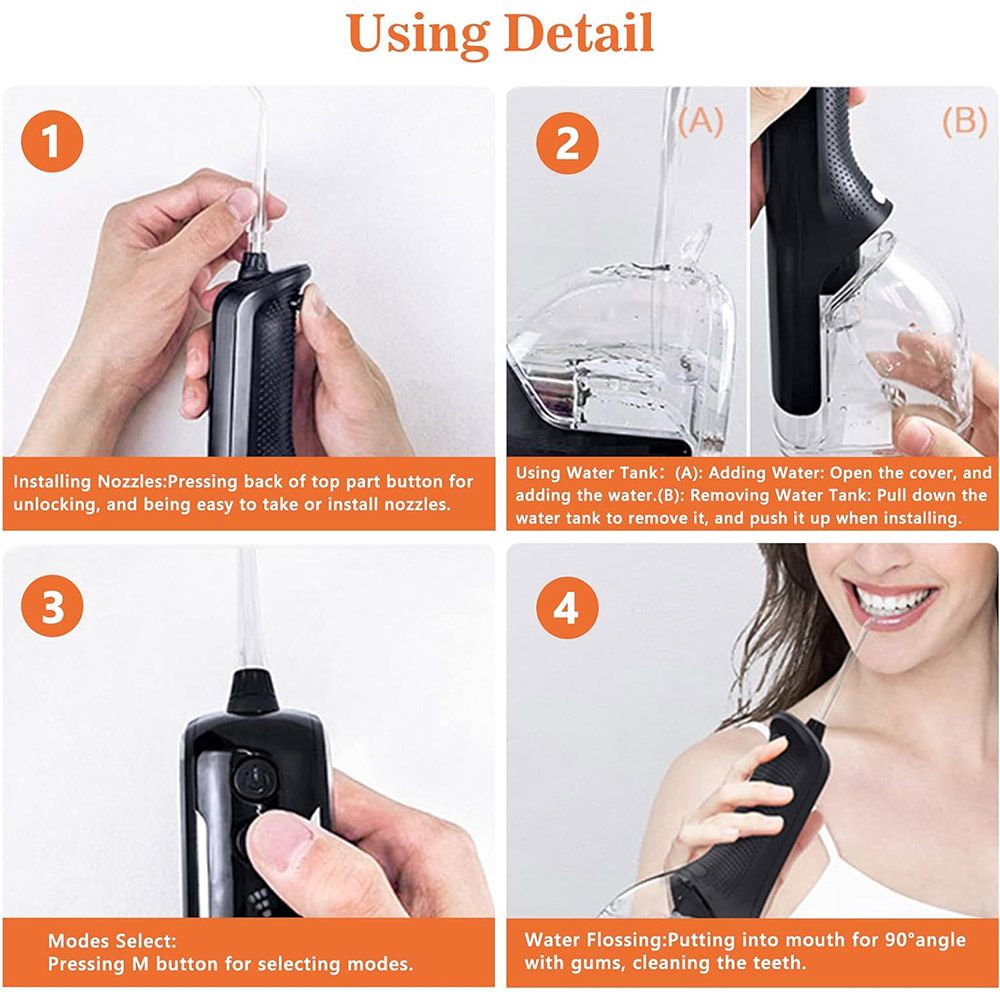 Using Detail

1

Installing Nozzles:Pressing back of top part button for unlocking, and being easy to take or install nozzles.

2

(A)

(B)

Using Water Tank: (A): Adding Water: Open the cover, and adding the water.(B): Removing Water Tank: Pull down the water tank to remove it, and push it up when installing.

3

Modes Select:
Pressing M button for selecting modes.

4

Water Flossing:Putting into mouth for 90°angle with gums, cleaning the teeth.