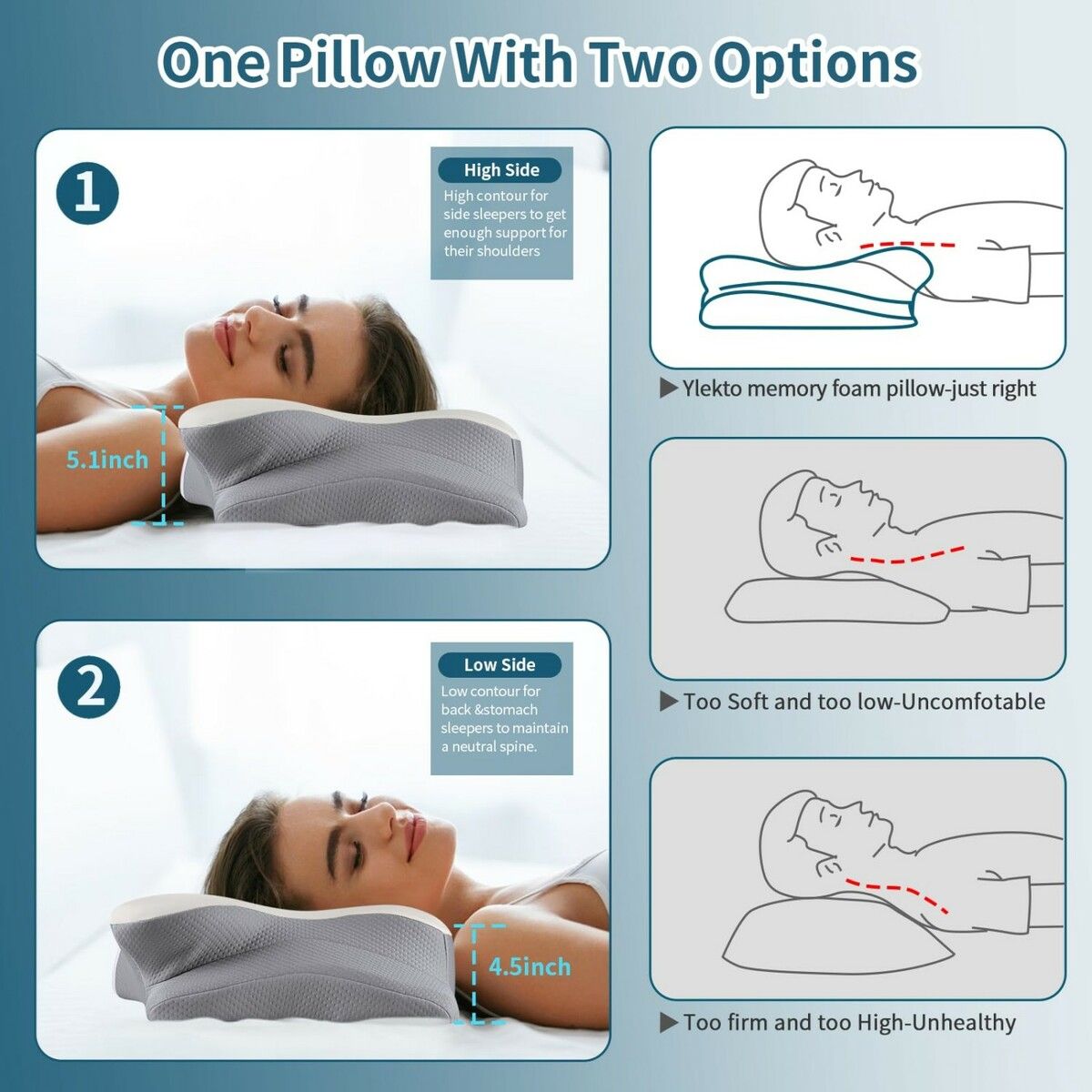 One Pillow With Two Options

1

High Side

High contour for side sleepers to get enough support for their shoulders

5.1inch

2

Low Side

Low contour for back &stomach sleepers to maintain a neutral spine.

4.5inch

▶ Ylekto memory foam pillow-just right

▶ Too Soft and too low-Uncomfotable

▶ Too firm and too High-Unhealthy