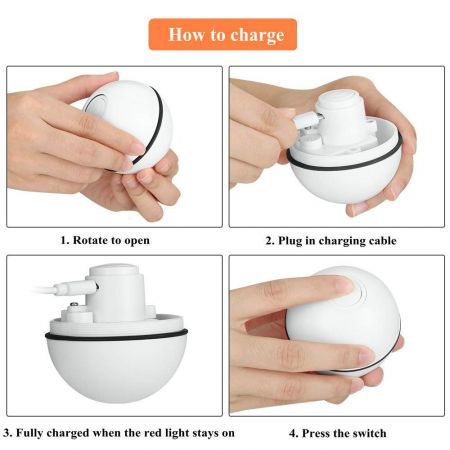 How to charge

1. Rotate to open

2. Plug in charging cable

3. Fully charged when the red light stays on

4. Press the switch