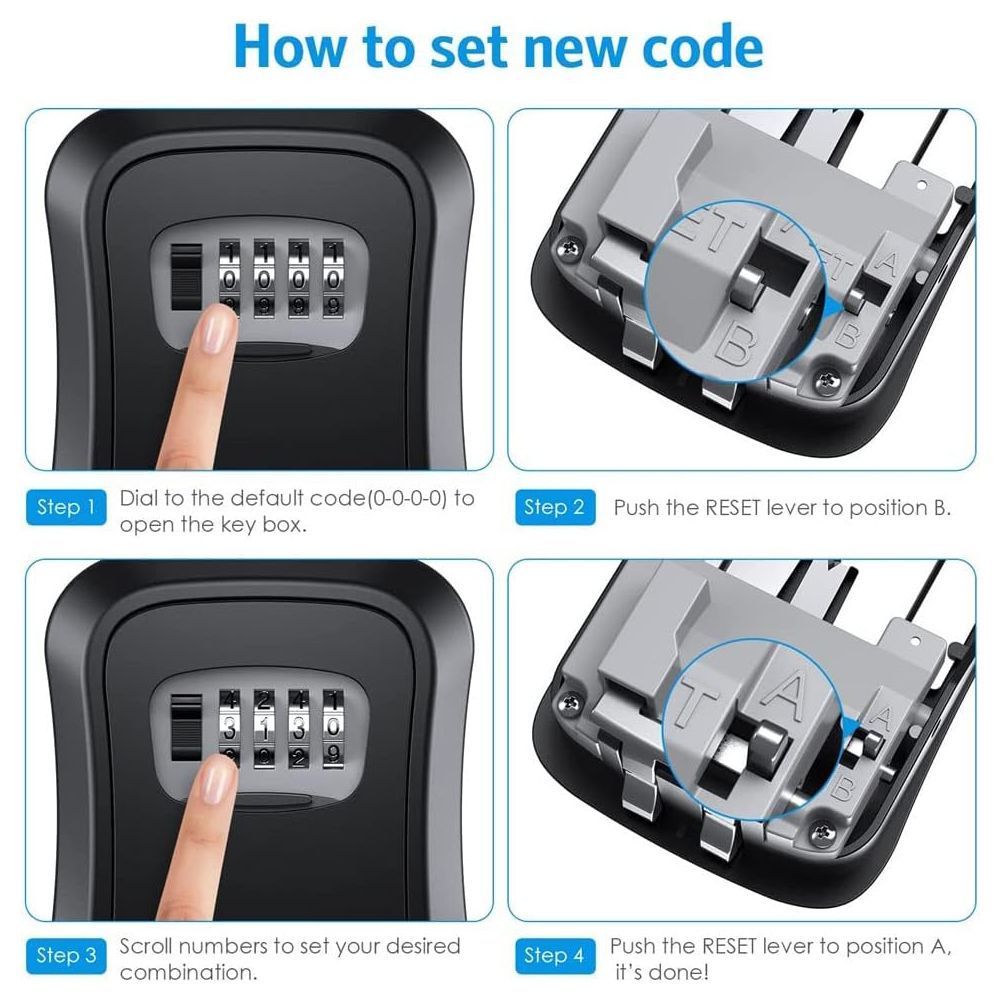 How to set new code

Step 1 Dial to the default code(0-0-0-0) to open the key box.

Step 2 Push the RESET lever to position B.

Step 3 Scroll numbers to set your desired combination.

Step 4 Push the RESET lever to position A, it's done!