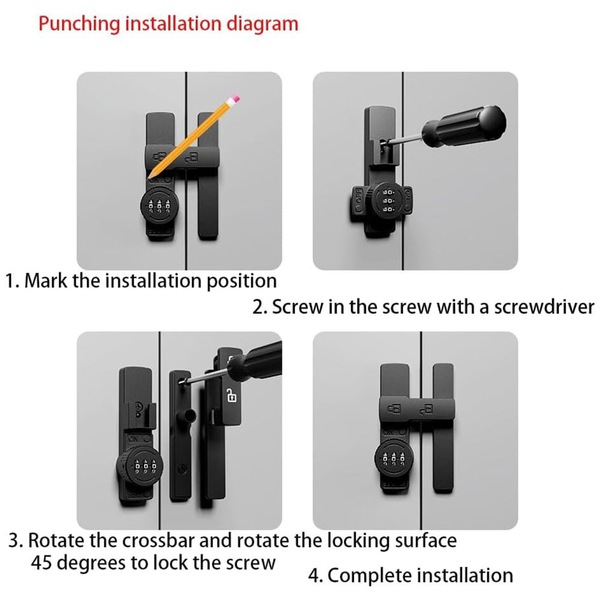 Punching installation diagram

1. Mark the installation position

2. Screw in the screw with a screwdriver

3. Rotate the crossbar and rotate the locking surface 45 degrees to lock the screw

4. Complete installation