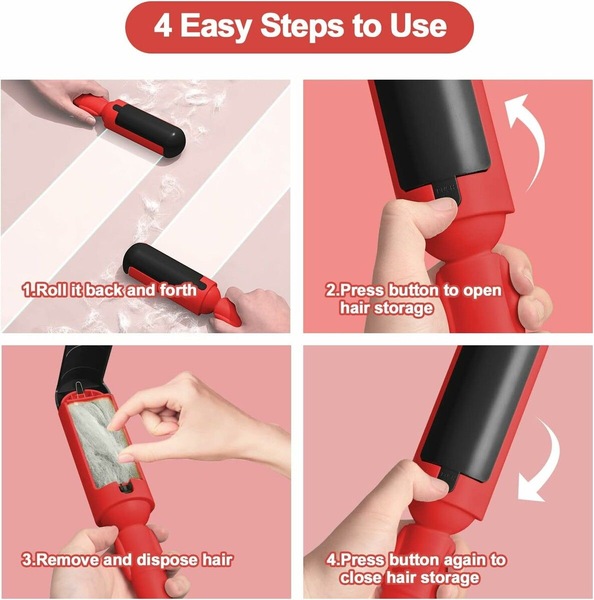 4 Easy Steps to Use

1.Roll it back and forth

2.Press button to open hair storage

3.Remove and dispose hair

4.Press button again to close hair storage