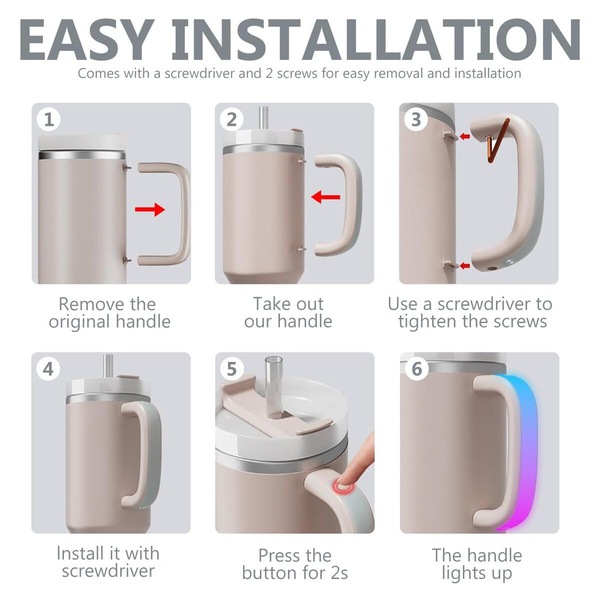 EASY INSTALLATION
Comes with a screwdriver and 2 screws for easy removal and installation

1
Remove the original handle

2
Take out our handle

3
Use a screwdriver to tighten the screws

4
Install it with screwdriver

5
Press the button for 2s

6
The handle lights up