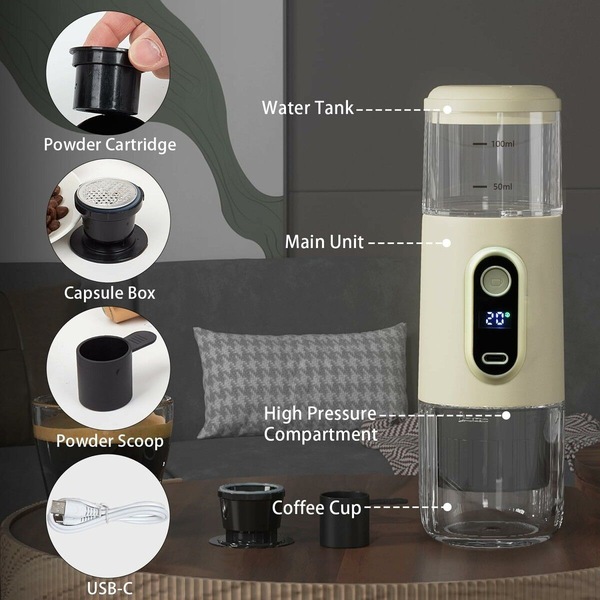 Powder Cartridge

Capsule Box

Powder Scoop

USB-C

Water Tank

100ml

50ml

Main Unit

20

High Pressure Compartment

Coffee Cup