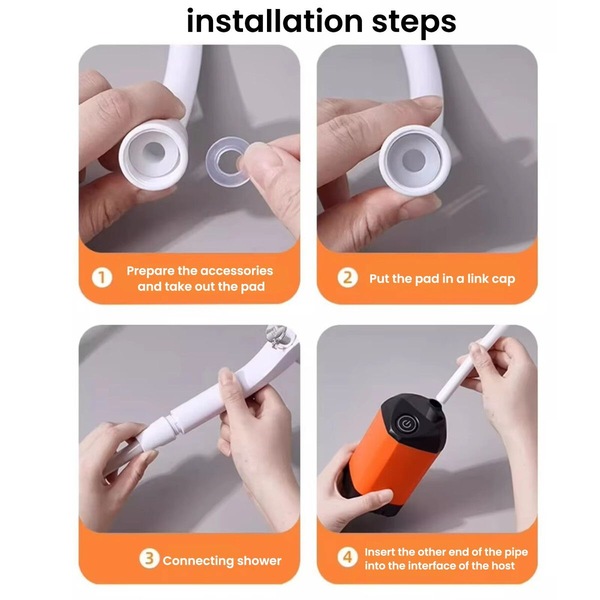 installation steps

1 Prepare the accessories and take out the pad

2 Put the pad in a link cap

3 Connecting shower

4 Insert the other end of the pipe into the interface of the host