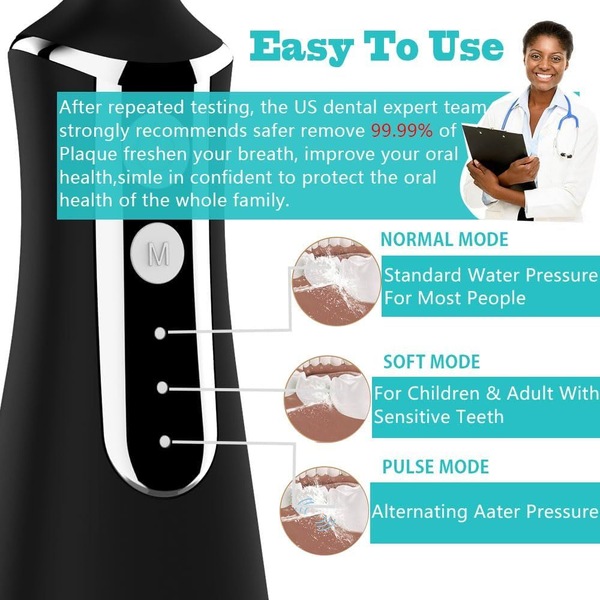 Easy To Use

After repeated testing, the US dental expert team strongly recommends safer remove 99.99% of Plaque freshen your breath, improve your oral health,simle in confident to protect the oral health of the whole family.

M

NORMAL MODE

Standard Water Pressure For Most People

SOFT MODE

For Children & Adult With Sensitive Teeth

PULSE MODE

Alternating Aater Pressure