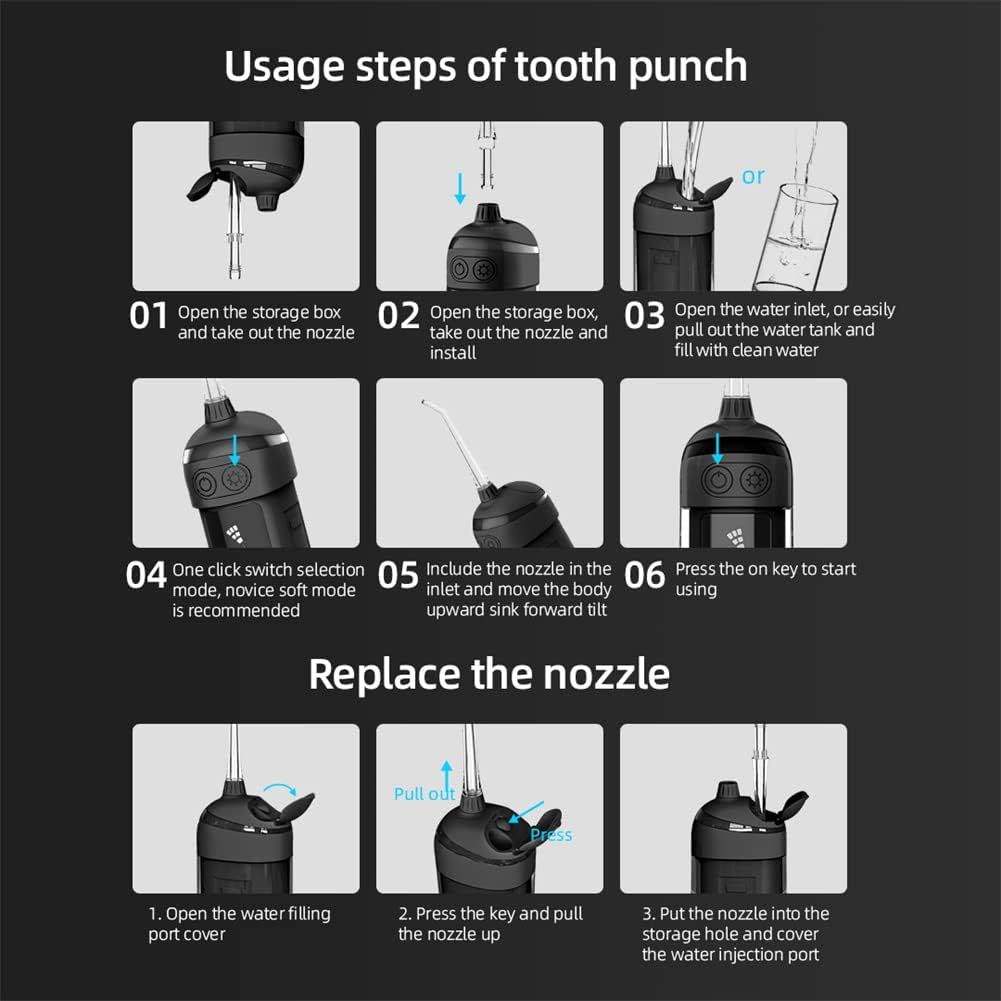 Usage steps of tooth punch

or

01 Open the storage box and take out the nozzle

02 Open the storage box, take out the nozzle and install

03 Open the water inlet, or easily pull out the water tank and fill with clean water

04 One click switch selection mode, novice soft mode is recommended

05 Include the nozzle in the inlet and move the body upward sink forward tilt

06 Press the on key to start using

Replace the nozzle

Pull out

Press

1. Open the water filling port cover

2. Press the key and pull the nozzle up

3. Put the nozzle into the storage hole and cover the water injection port