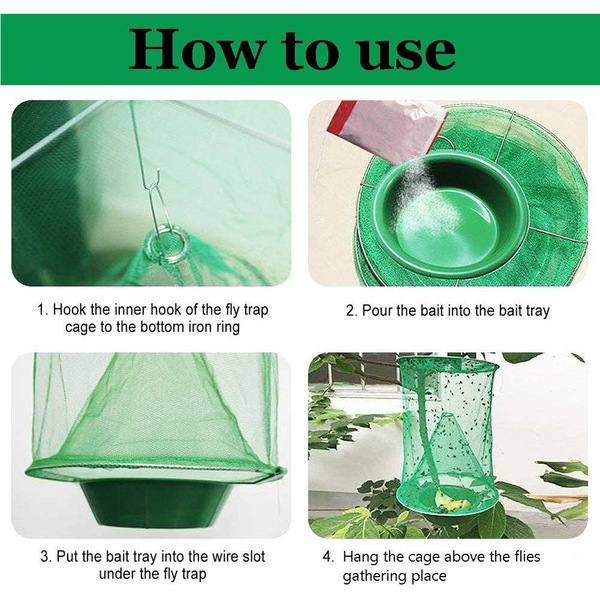 How to use

1. Hook the inner hook of the fly trap cage to the bottom iron ring

2. Pour the bait into the bait tray

3. Put the bait tray into the wire slot under the fly trap

4. Hang the cage above the flies gathering place