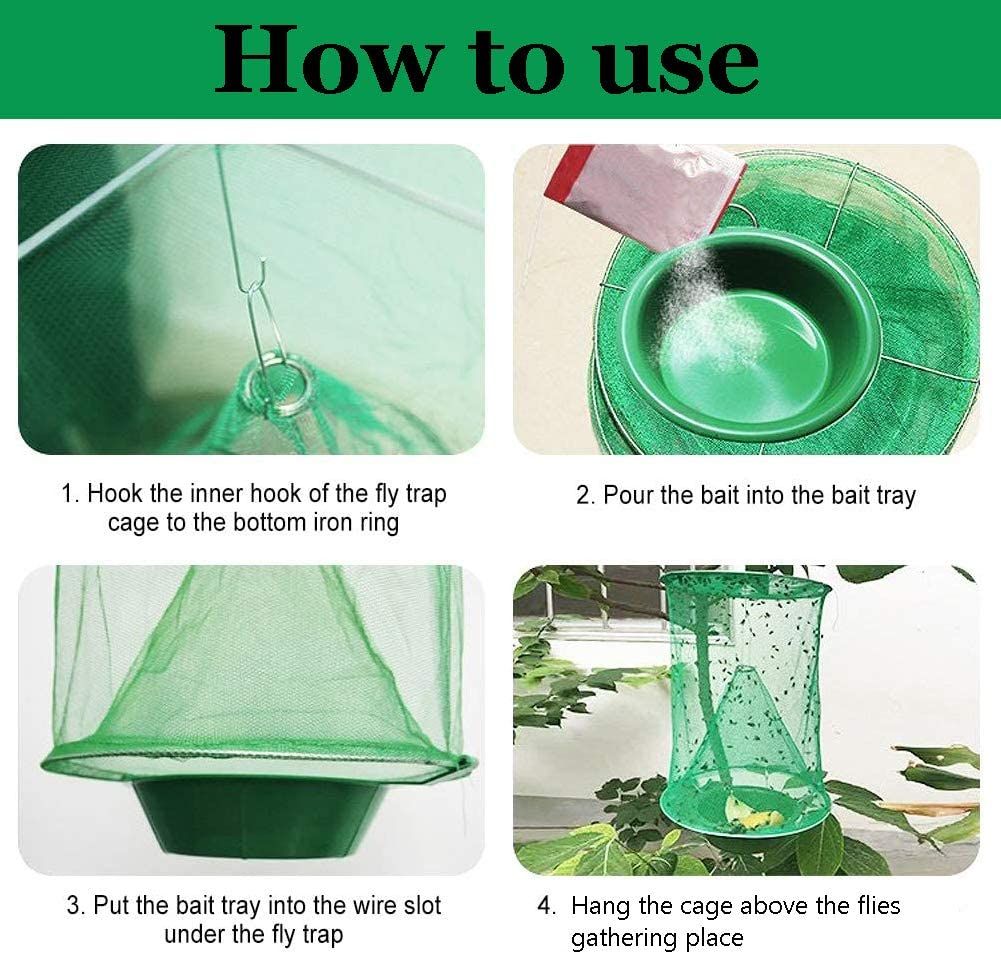 How to use

1. Hook the inner hook of the fly trap cage to the bottom iron ring

2. Pour the bait into the bait tray

3. Put the bait tray into the wire slot under the fly trap

4. Hang the cage above the flies gathering place