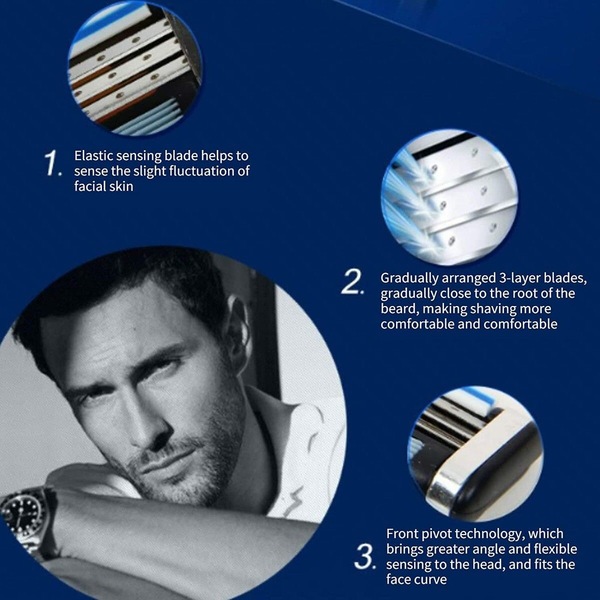 1. Elastic sensing blade helps to sense the slight fluctuation of facial skin

2. Gradually arranged 3-layer blades, gradually close to the root of the beard, making shaving more comfortable and comfortable

3. Front pivot technology, which brings greater angle and flexible sensing to the head, and fits the face curve