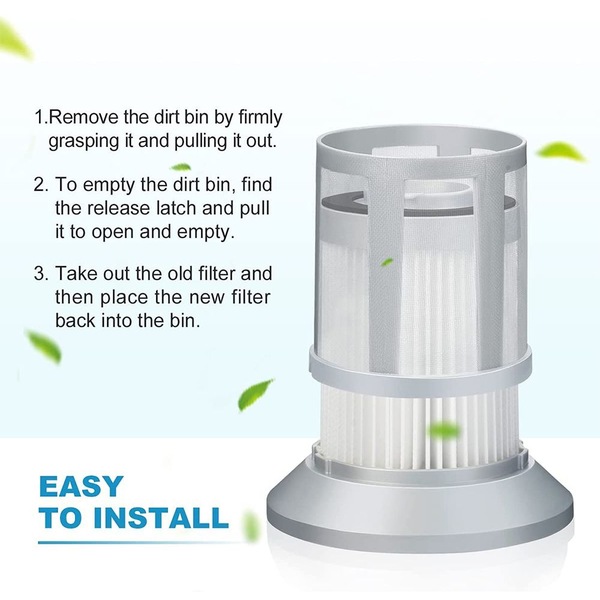 1.Remove the dirt bin by firmly grasping it and pulling it out.

2. To empty the dirt bin, find the release latch and pull it to open and empty.

3. Take out the old filter and then place the new filter back into the bin.

EASY
TO INSTALL