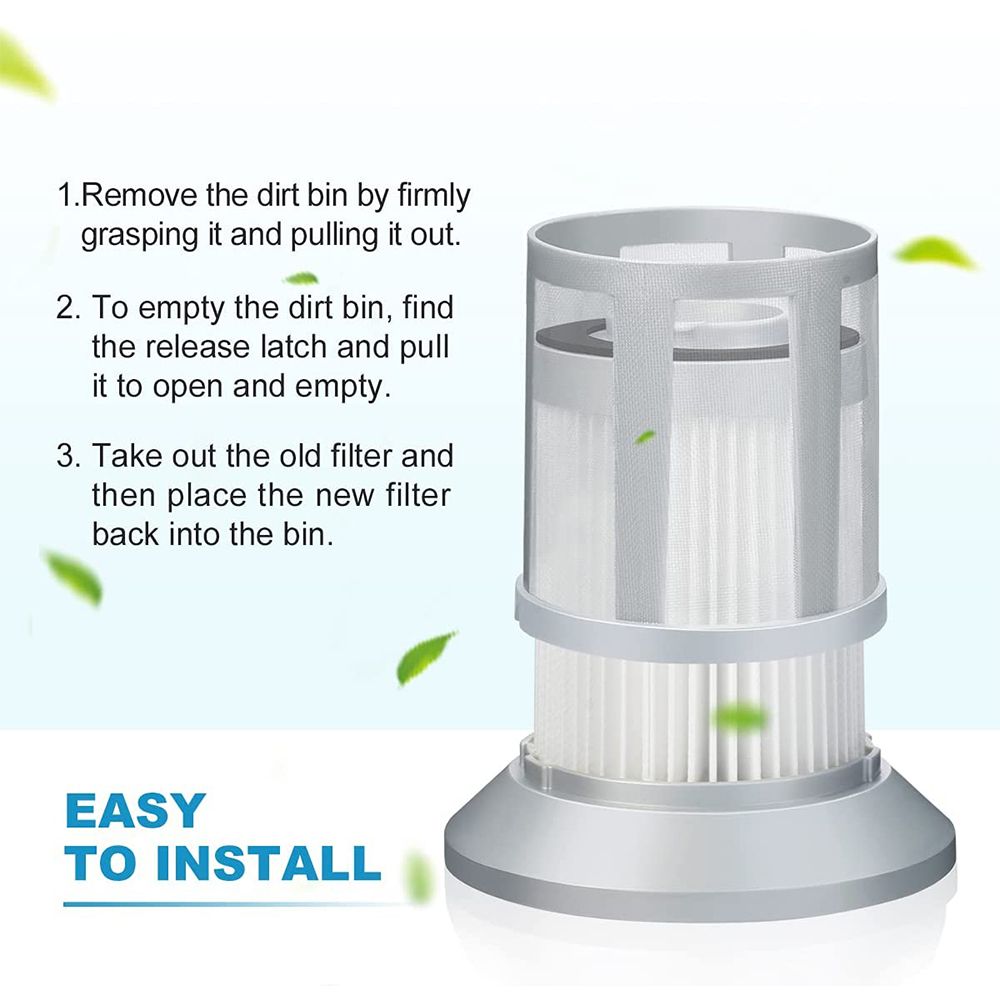 1.Remove the dirt bin by firmly grasping it and pulling it out.

2. To empty the dirt bin, find the release latch and pull it to open and empty.

3. Take out the old filter and then place the new filter back into the bin.

EASY TO INSTALL