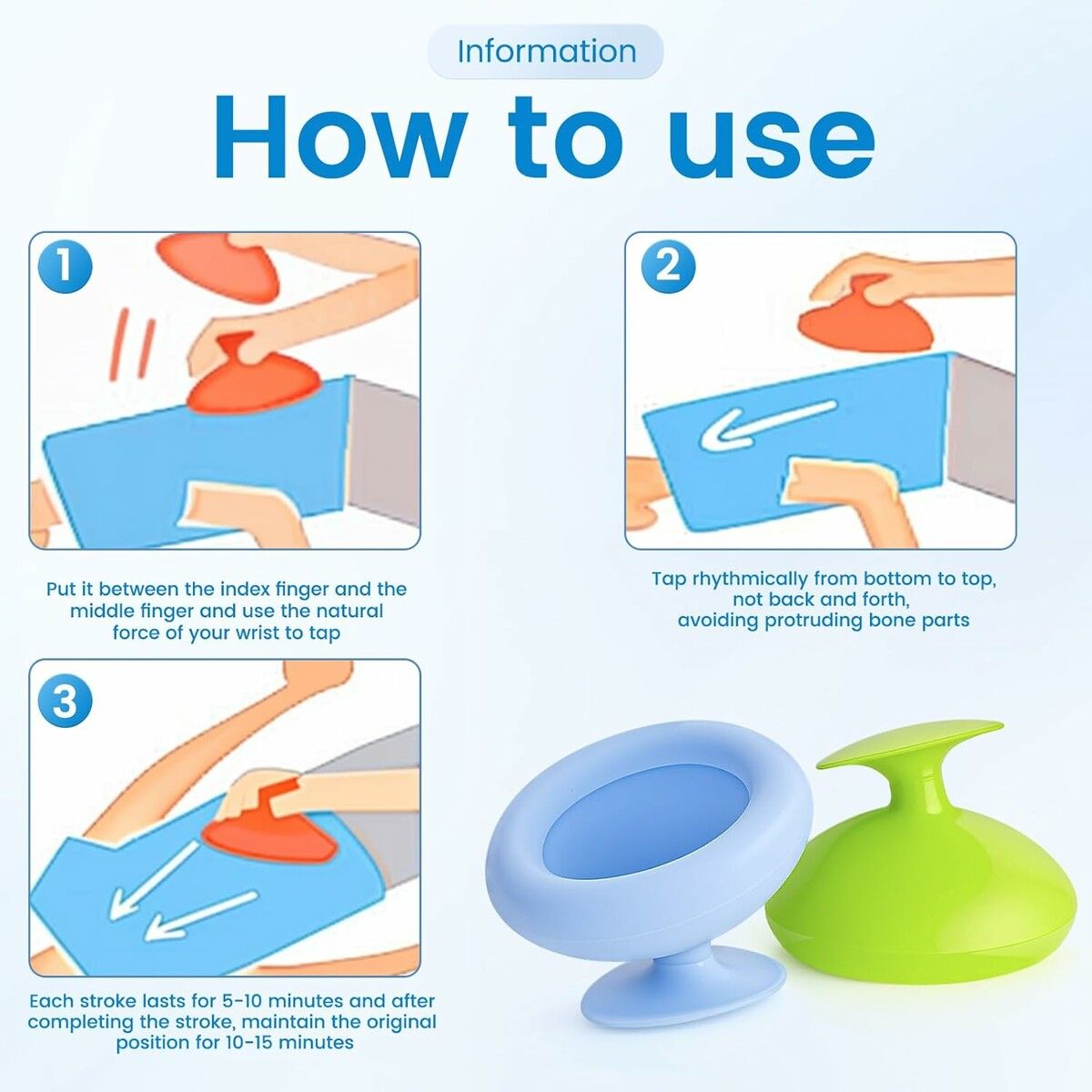 Information

How to use

1

Put it between the index finger and the middle finger and use the natural force of your wrist to tap

2

Tap rhythmically from bottom to top, not back and forth, avoiding protruding bone parts

3

Each stroke lasts for 5-10 minutes and after completing the stroke, maintain the original position for 10-15 minutes