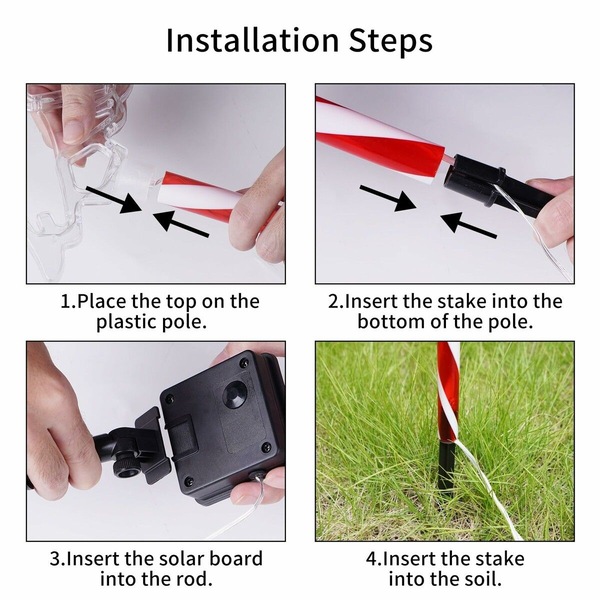 Installation Steps

1.Place the top on the plastic pole.

2.Insert the stake into the bottom of the pole.

3.Insert the solar board into the rod.

4.Insert the stake into the soil.