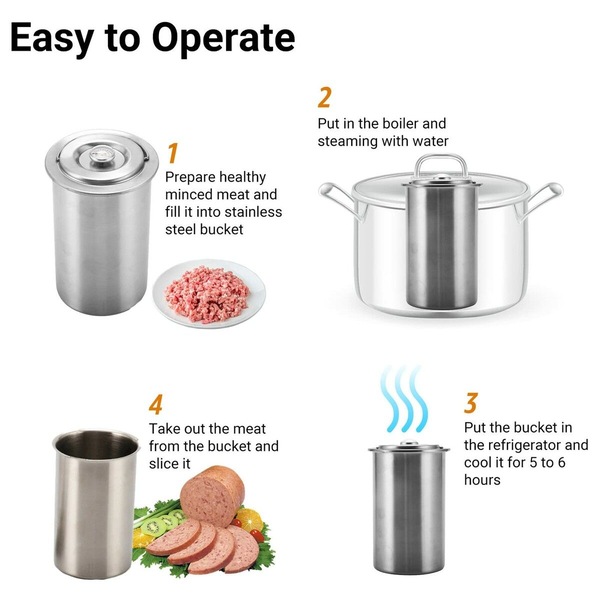 Easy to Operate

1
Prepare healthy minced meat and fill it into stainless steel bucket

2
Put in the boiler and steaming with water

3
Put the bucket in the refrigerator and cool it for 5 to 6 hours

4
Take out the meat from the bucket and slice it