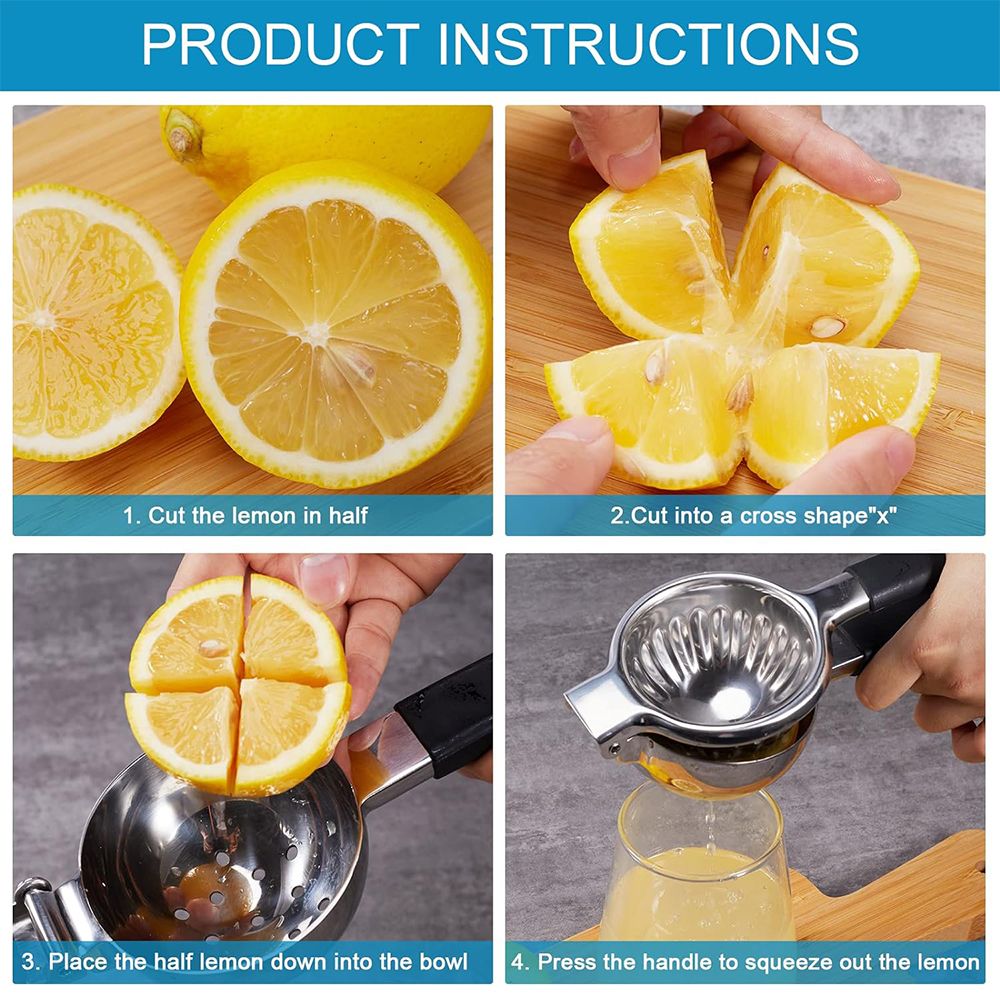 PRODUCT INSTRUCTIONS

1. Cut the lemon in half

2.Cut into a cross shape"x"

3. Place the half lemon down into the bowl

4. Press the handle to squeeze out the lemon