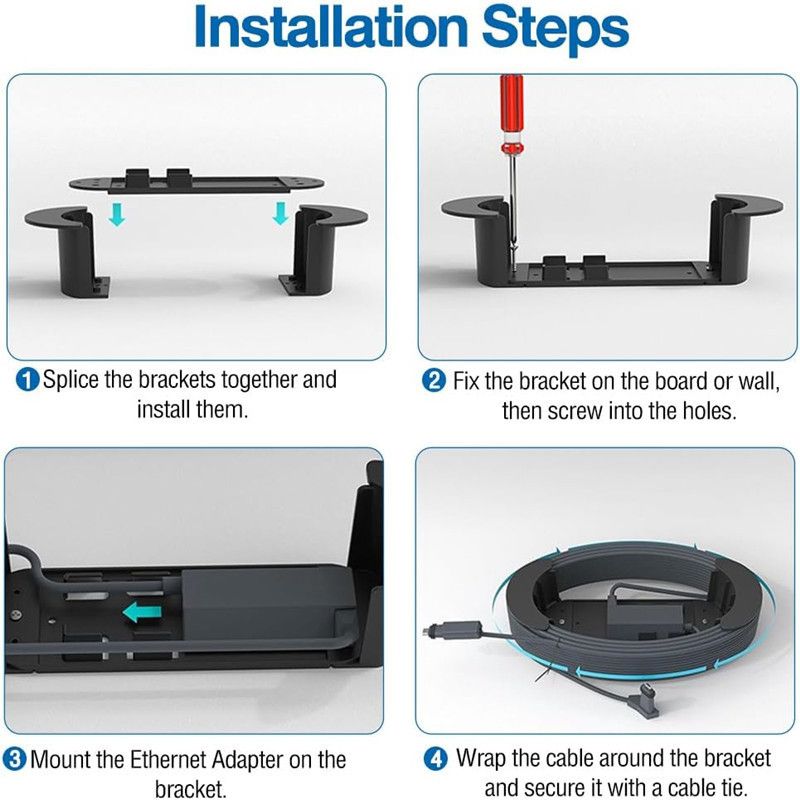 Installation Steps

1 Splice the brackets together and install them.

2 Fix the bracket on the board or wall, then screw into the holes.

3 Mount the Ethernet Adapter on the bracket.

4 Wrap the cable around the bracket and secure it with a cable tie.