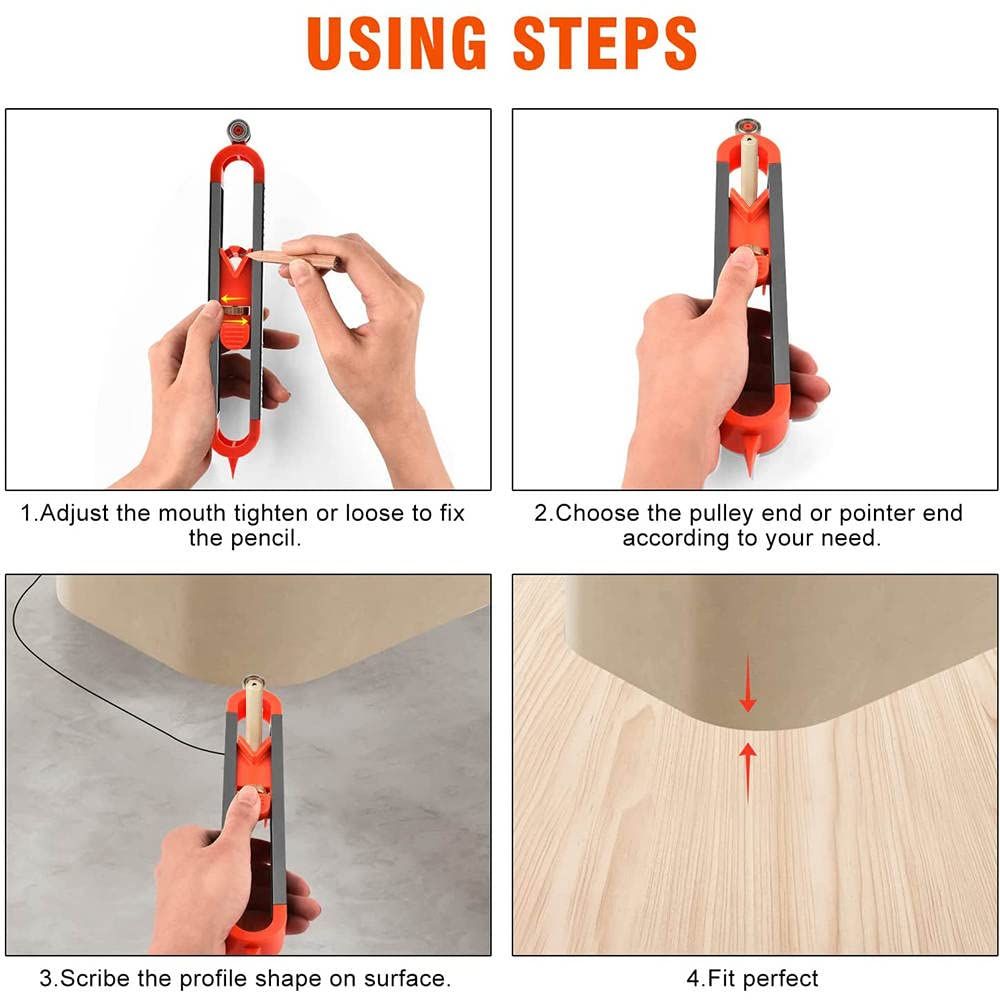 USING STEPS

1.Adjust the mouth tighten or loose to fix the pencil.

2.Choose the pulley end or pointer end according to your need.

3.Scribe the profile shape on surface.

4.Fit perfect