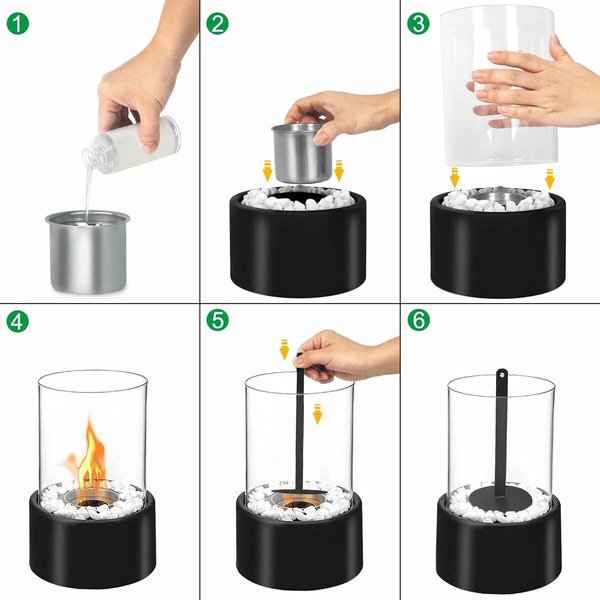 1
2
3
4
5
6