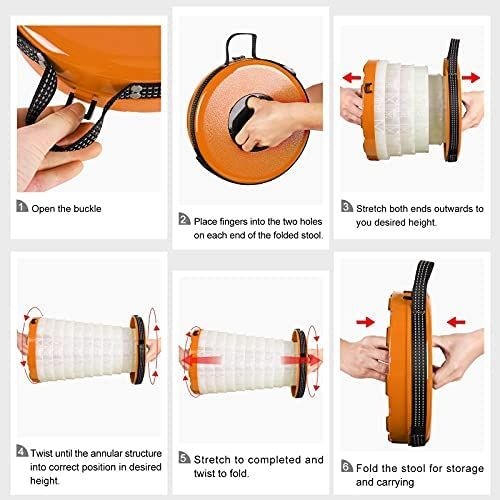 1 Open the buckle

2 Place fingers into the two holes on each end of the folded stool.

3 Stretch both ends outwards to you desired height.

4 Twist until the annular structure into correct position in desired height.

5 Stretch to completed and twist to fold.

6 Fold the stool for storage and carrying