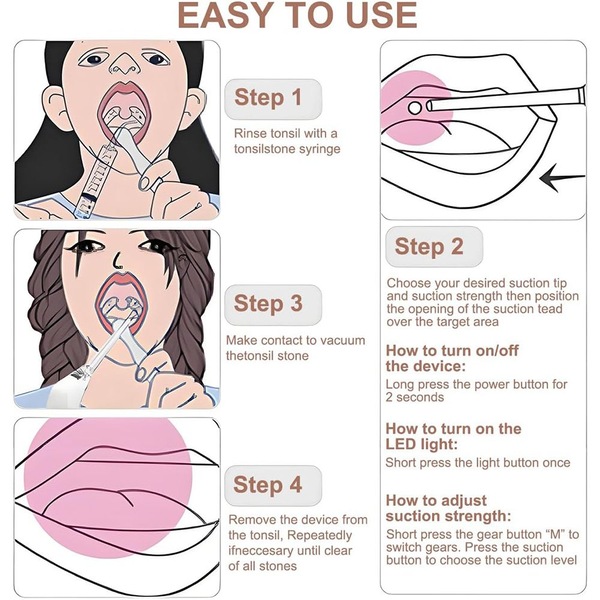 EASY TO USE

Step 1

Rinse tonsil with a tonsilstone syringe

Step 3

Make contact to vacuum thetonsil stone

Step 4

Remove the device from the tonsil, Repeatedly ifneccesary until clear of all stones

Step 2

Choose your desired suction tip and suction strength then position the opening of the suction tead over the target area

How to turn on/off the device:

Long press the power button for 2 seconds

How to turn on the LED light:

Short press the light button once

How to adjust suction strength:

Short press the gear button "M" to switch gears. Press the suction button to choose the suction level