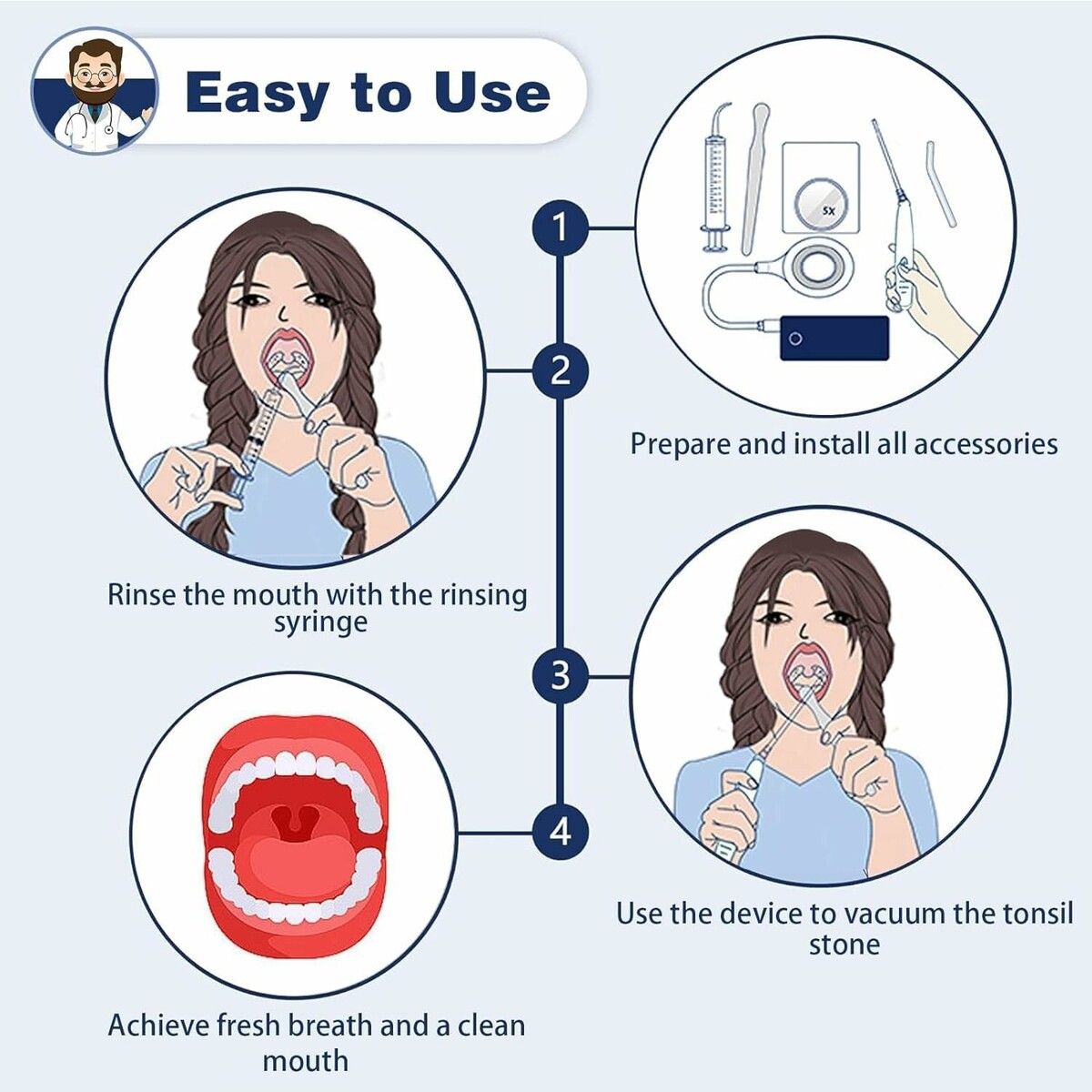 Easy to Use

1

5X

Prepare and install all accessories

2

Rinse the mouth with the rinsing syringe

3

Use the device to vacuum the tonsil stone

4

Achieve fresh breath and a clean mouth