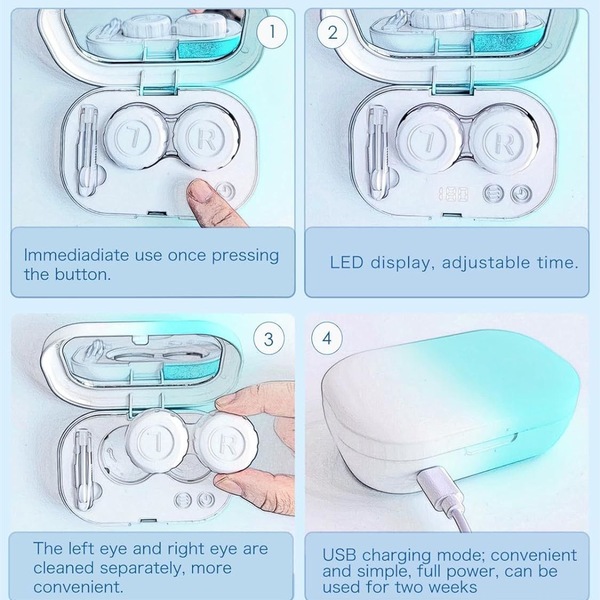 1

L R

Immediadiate use once pressing the button.

2

L R

LED display, adjustable time.

3

L R

The left eye and right eye are cleaned separately, more convenient.

4

USB charging mode; convenient and simple, full power, can be used for two weeks