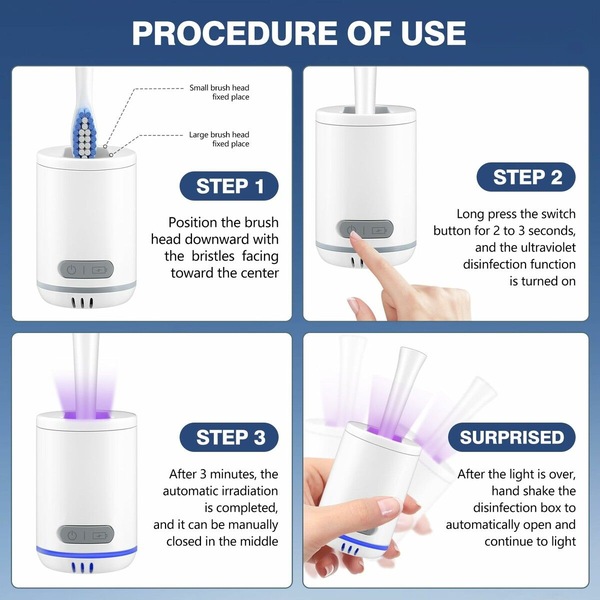 PROCEDURE OF USE

Small brush head fixed place

Large brush head fixed place

STEP 1

Position the brush head downward with the bristles facing toward the center

STEP 2

Long press the switch button for 2 to 3 seconds, and the ultraviolet disinfection function is turned on

STEP 3

After 3 minutes, the automatic irradiation is completed, and it can be manually closed in the middle

SURPRISED

After the light is over, hand shake the disinfection box to automatically open and continue to light