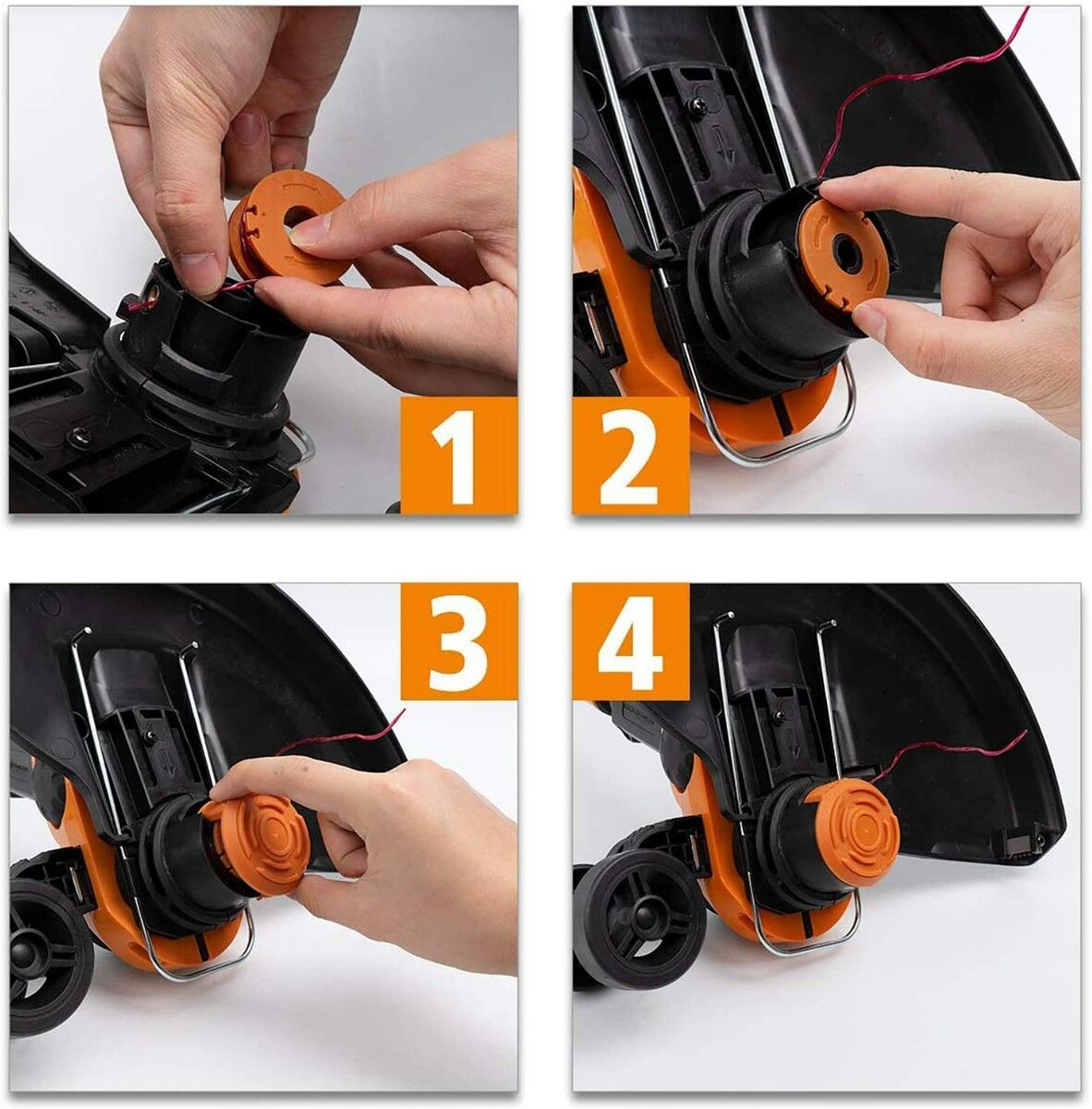 1

2

3

4